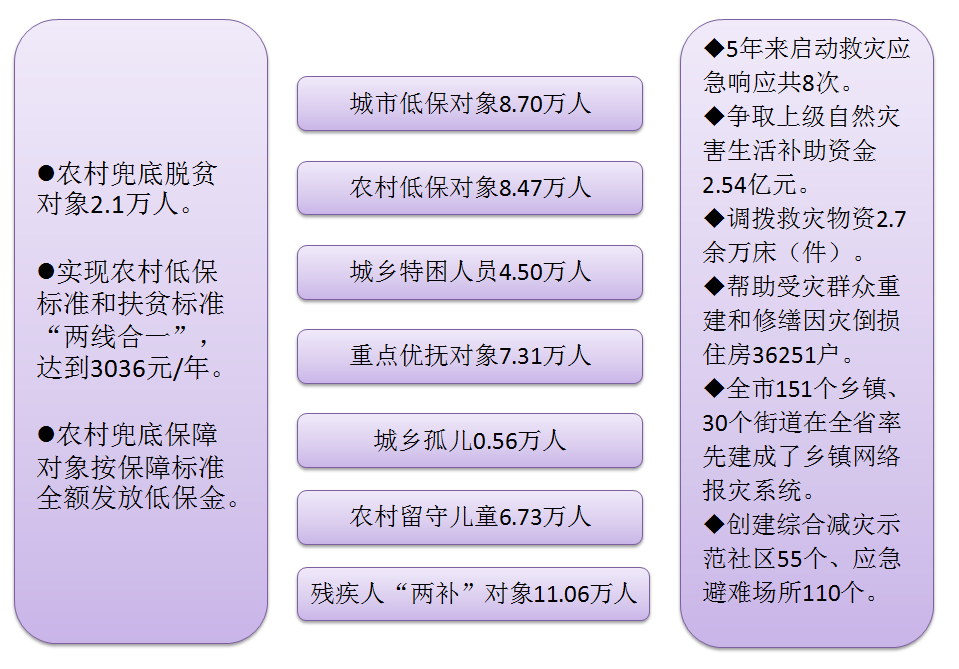 ●农村兜底脱贫对象2.1万人。

●实现农村低保标准和扶贫标准“两线合一”，达到3036元/年。

●农村兜底保障对象按保障标准全额发放低保金。

城市低保对象8.70万人

农村低保对象8.47万人

城乡特困人员4.50万人

重点优抚对象7.31万人

城乡孤儿0.56万人

农村留守儿童6.73万人

残疾人“两补”对象11.06万人

◆5年来启动救灾应急响应共8次。
◆争取上级自然灾害生活补助资金2.54亿元。
◆调拨救灾物资2.7余万床（件）。
◆帮助受灾群众重建和修缮因灾倒损住房36251户。
◆全市151个乡镇、30个街道在全省率先建成了乡镇网络报灾系统。
◆创建综合减灾示范社区55个、应急避难场所110个。